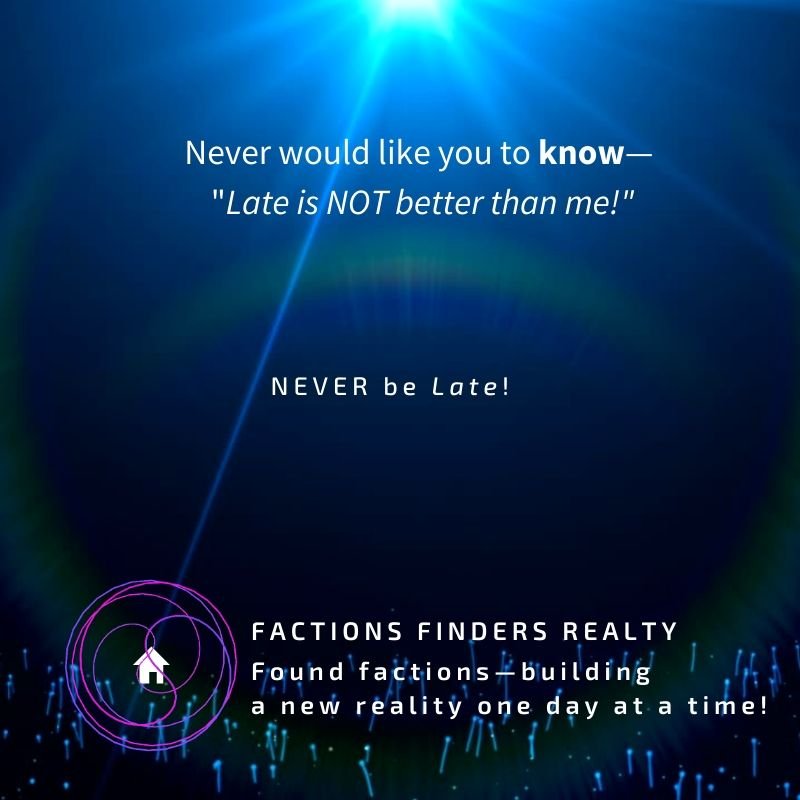 Never would like you to know—
"Late is NOT better than me!"

NEVER be Late!

FACTIONS FINDERS REALTY
Found factions—building a new reality one day at a time!